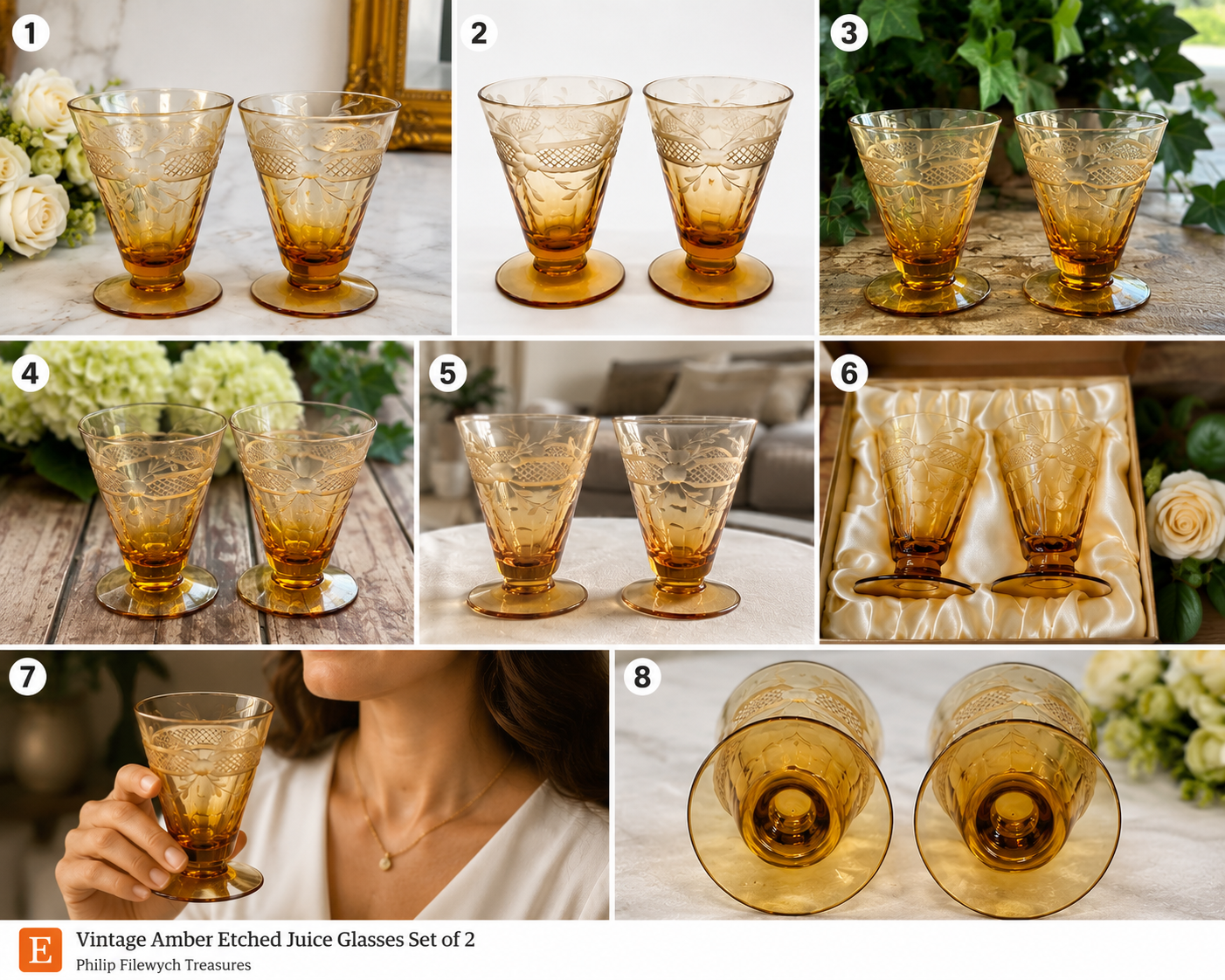 1
2
3
4
5
6
7
8
E
Vintage Amber Etched Juice Glasses Set of 2
Philip Filewych Treasures